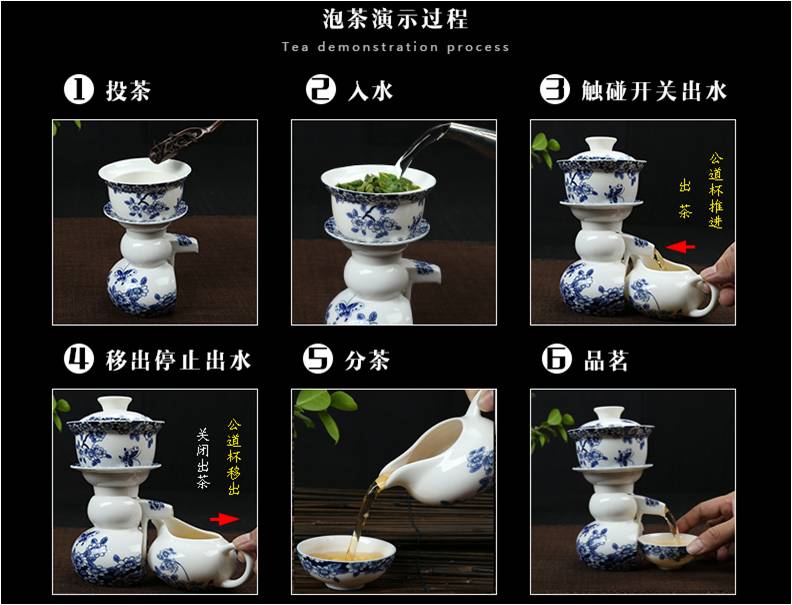 泡茶演示过程
Tea demonstration process

1 投茶

2 入水

3 触碰开关出水

公道杯推进

出茶

4 移出停止出水

公道杯移出

关闭出茶

5 分茶

6 品茗